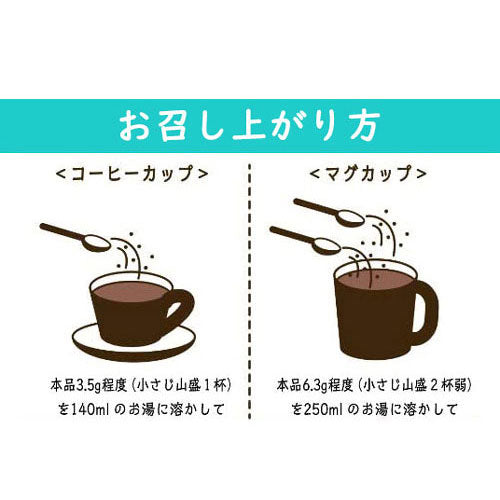 お召し上がり方

<コーヒーカップ>

本品3.5g程度（小さじ山盛1杯）を140ml のお湯に溶かして

<マグカップ>

本品6.3g程度（小さじ山盛2杯弱）を250ml のお湯に溶かして