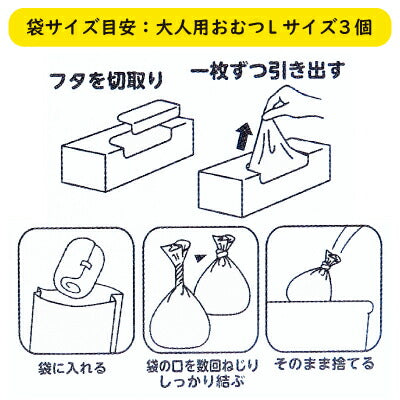 袋サイズ目安：大人用おむつＬサイズ３個

フタを切取り

一枚ずつ引き出す

袋に入れる

袋の口を数回ねじり
しっかり結ぶ

そのまま捨てる